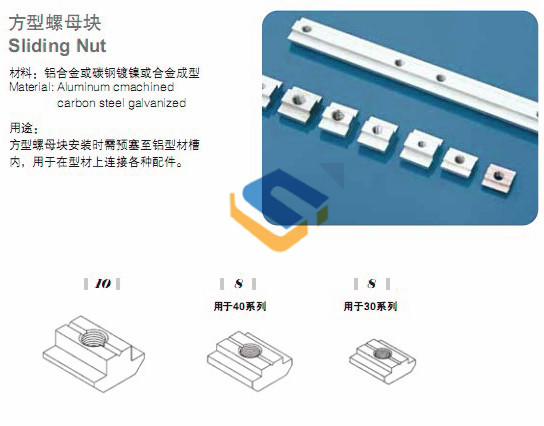 方型螺母块
Sliding Nut

材料：铝合金或碳钢镀镍或合金成型
Material: Aluminum cmachined
carbon steel galvanized

用途：
方型螺母块安装时需预塞至铝型材槽内，用于在型材上连接各种配件。

10

8
用于40系列

8
用于30系列